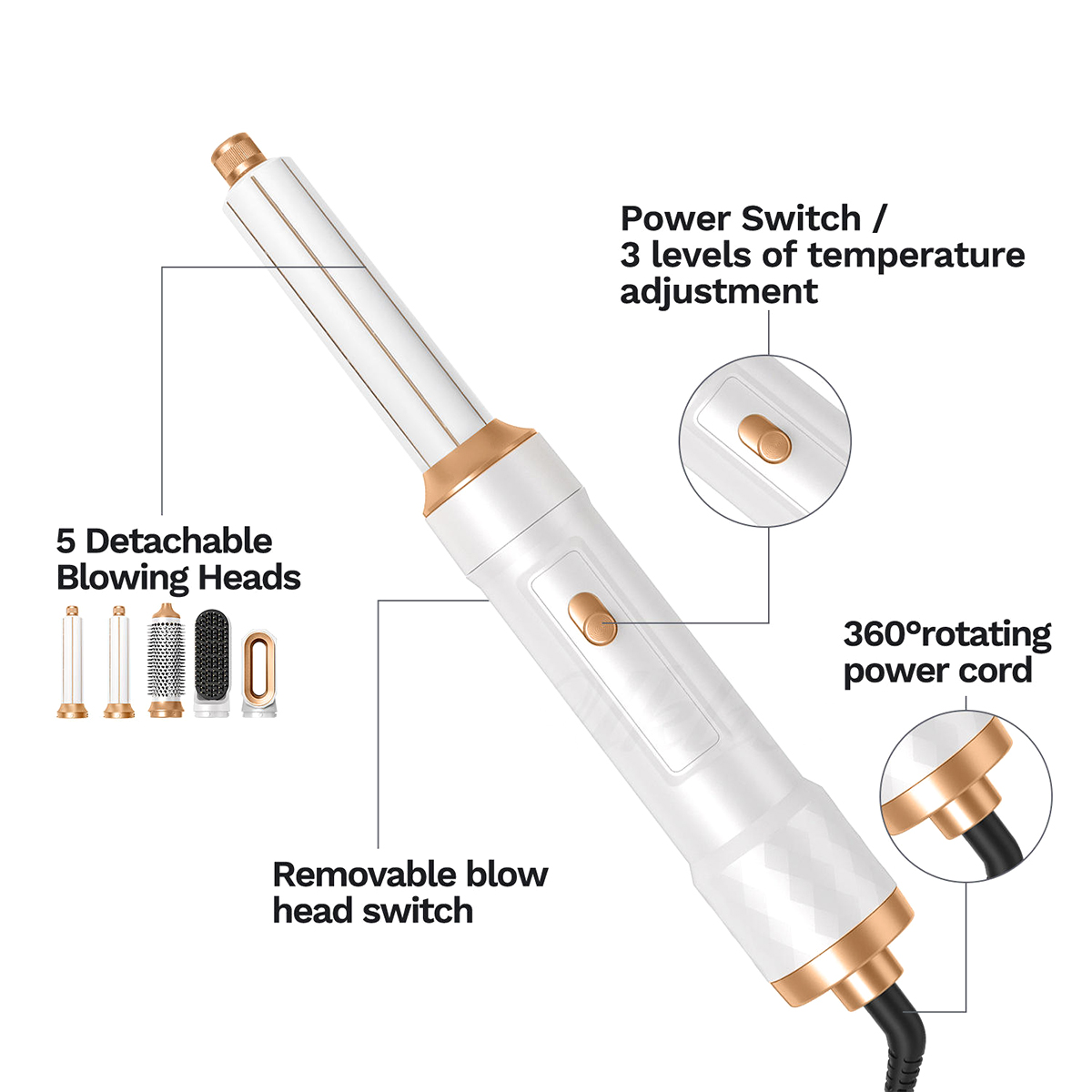 Power Switch /
3 levels of temperature adjustment

5 Detachable Blowing Heads

360°rotating power cord

Removable blow head switch